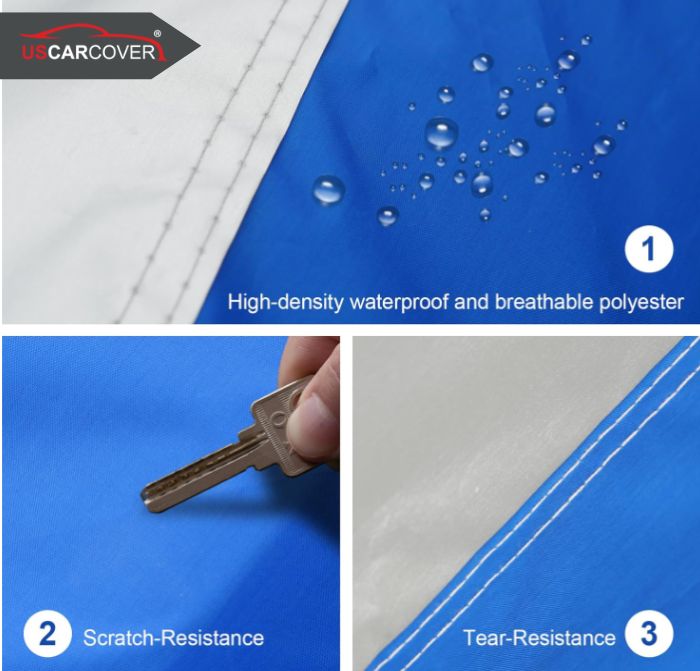 USCARCOVER®

1

High-density waterproof and breathable polyester

2 Scratch-Resistance

Tear-Resistance 3