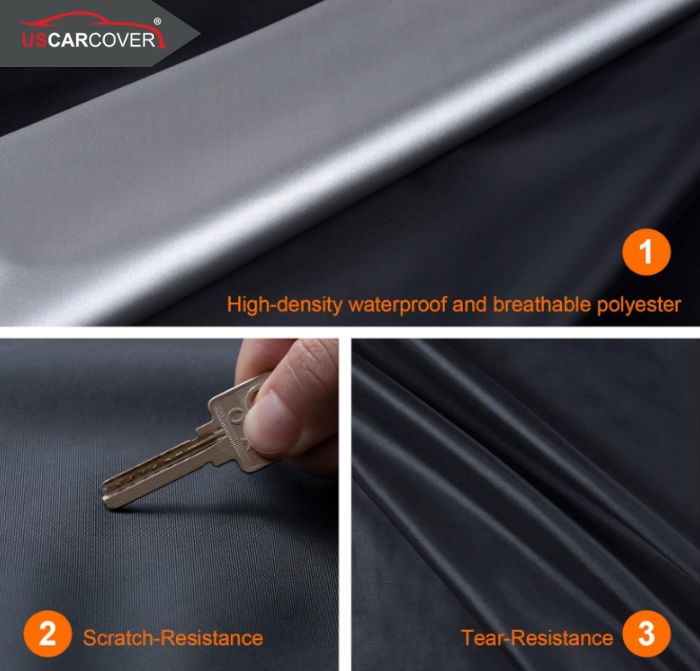 USCARCOVER®

1
High-density waterproof and breathable polyester

2 Scratch-Resistance

Tear-Resistance 3