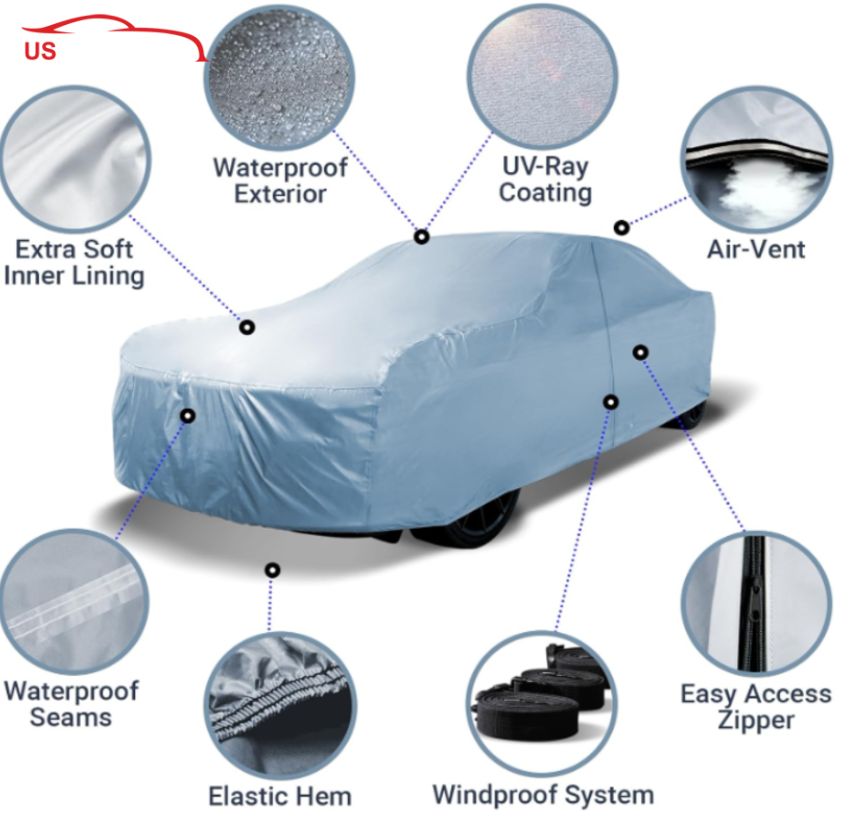 US

Waterproof Exterior

UV-Ray Coating

Extra Soft Inner Lining

Air-Vent

Waterproof Seams

Elastic Hem

Windproof System

Easy Access Zipper