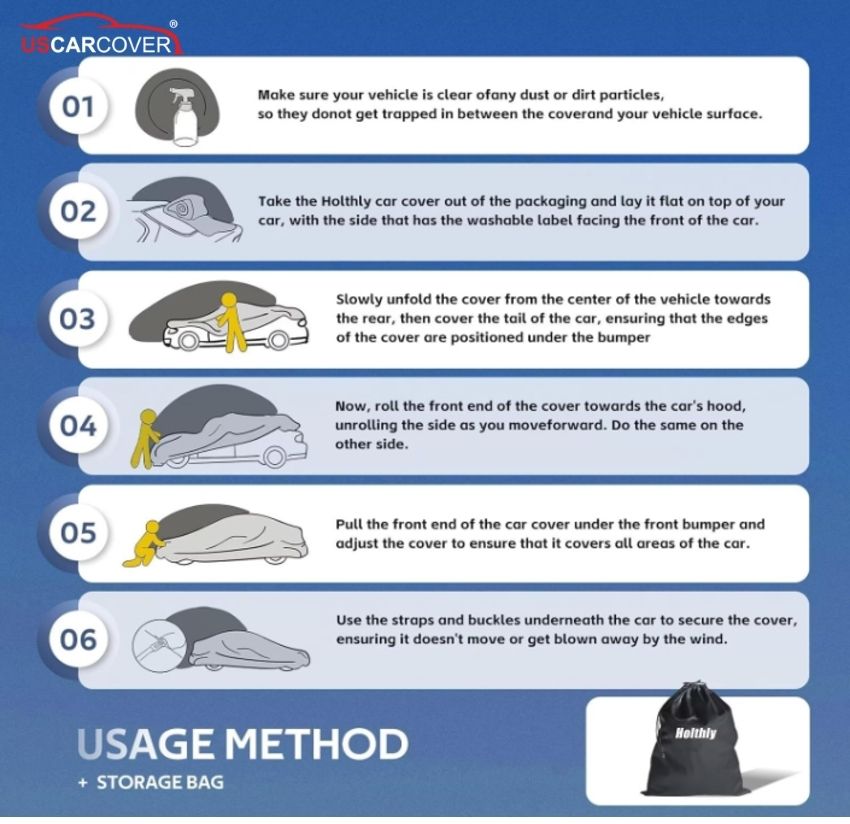 USCARCOVER®

01
Make sure your vehicle is clear ofany dust or dirt particles, so they donot get trapped in between the coverand your vehicle surface.

02
Take the Holthly car cover out of the packaging and lay it flat on top of your car, with the side that has the washable label facing the front of the car.

03
Slowly unfold the cover from the center of the vehicle towards the rear, then cover the tail of the car, ensuring that the edges of the cover are positioned under the bumper

04
Now, roll the front end of the cover towards the car's hood, unrolling the side as you moveforward. Do the same on the other side.

05
Pull the front end of the car cover under the front bumper and adjust the cover to ensure that it covers all areas of the car.

06
Use the straps and buckles underneath the car to secure the cover, ensuring it doesn't move or get blown away by the wind.

USAGE METHOD
+ STORAGE BAG

Holthly