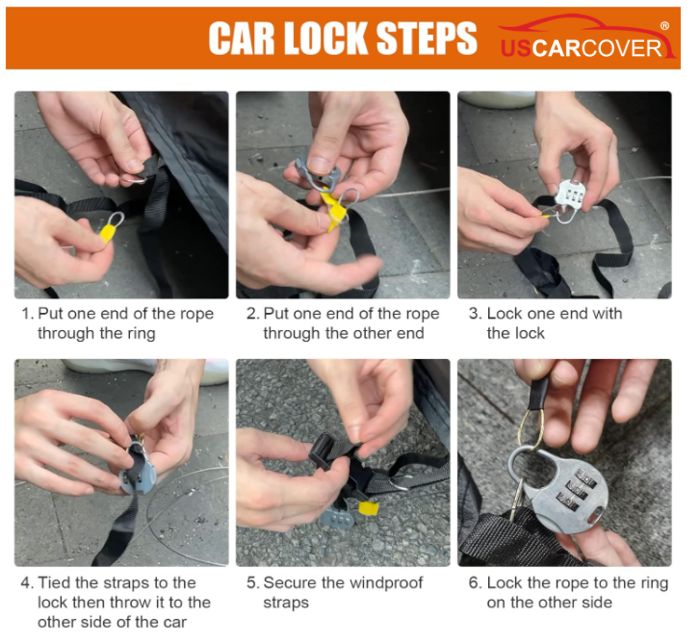 CAR LOCK STEPS

USCARCOVER®

1. Put one end of the rope through the ring

2. Put one end of the rope through the other end

3. Lock one end with the lock

4. Tied the straps to the lock then throw it to the other side of the car

5. Secure the windproof straps

6. Lock the rope to the ring on the other side