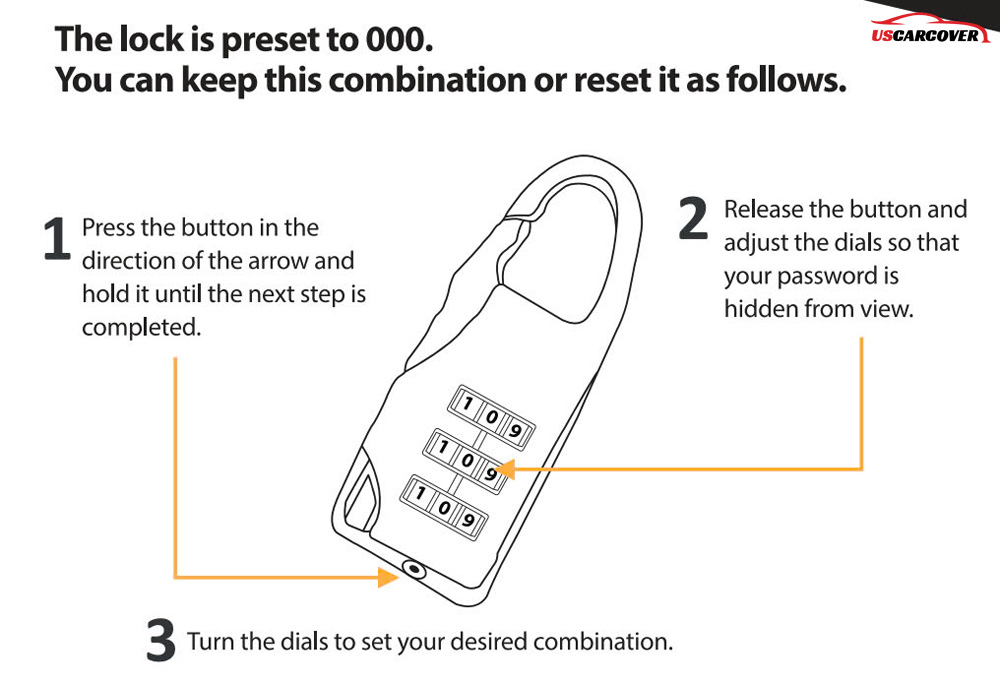 USCARCOVER

The lock is preset to 000.
You can keep this combination or reset it as follows.

1 Press the button in the direction of the arrow and hold it until the next step is completed.

2 Release the button and adjust the dials so that your password is hidden from view.

1 0 9
1 0 9
1 0 9

3 Turn the dials to set your desired combination.