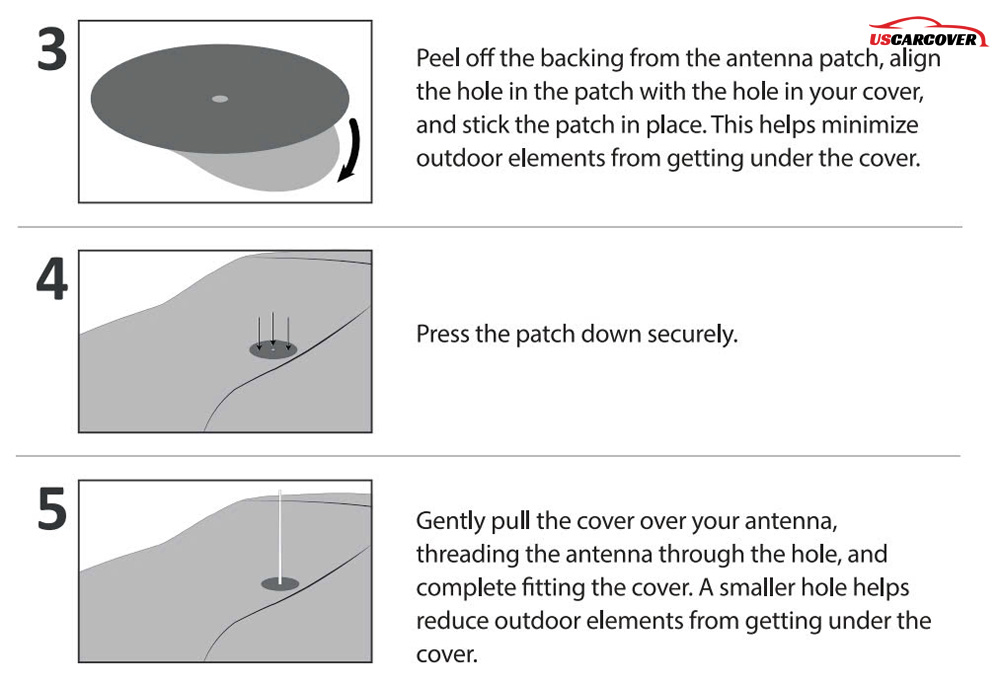 USCARCOVER

3

Peel off the backing from the antenna patch, align the hole in the patch with the hole in your cover, and stick the patch in place. This helps minimize outdoor elements from getting under the cover.

4

Press the patch down securely.

5

Gently pull the cover over your antenna, threading the antenna through the hole, and complete fitting the cover. A smaller hole helps reduce outdoor elements from getting under the cover.