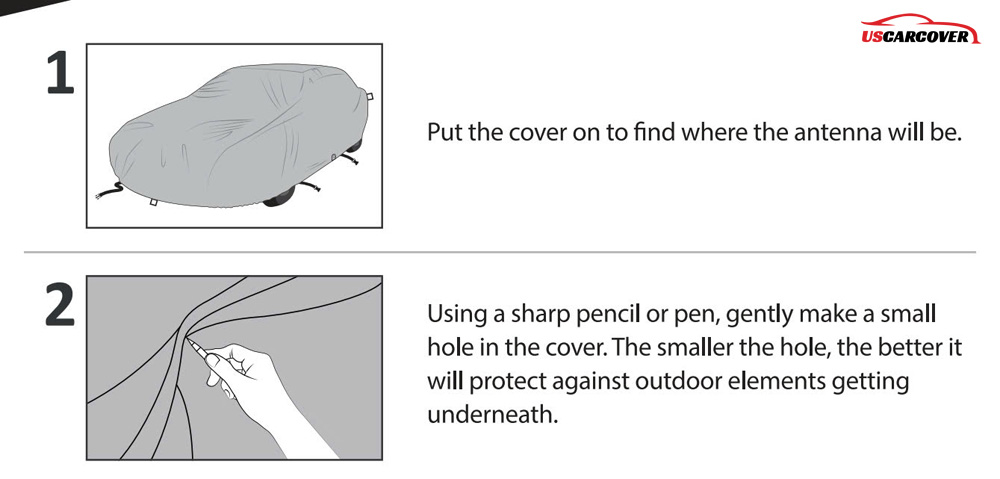 USCARCOVER

1

Put the cover on to find where the antenna will be.

2

Using a sharp pencil or pen, gently make a small hole in the cover. The smaller the hole, the better it will protect against outdoor elements getting underneath.