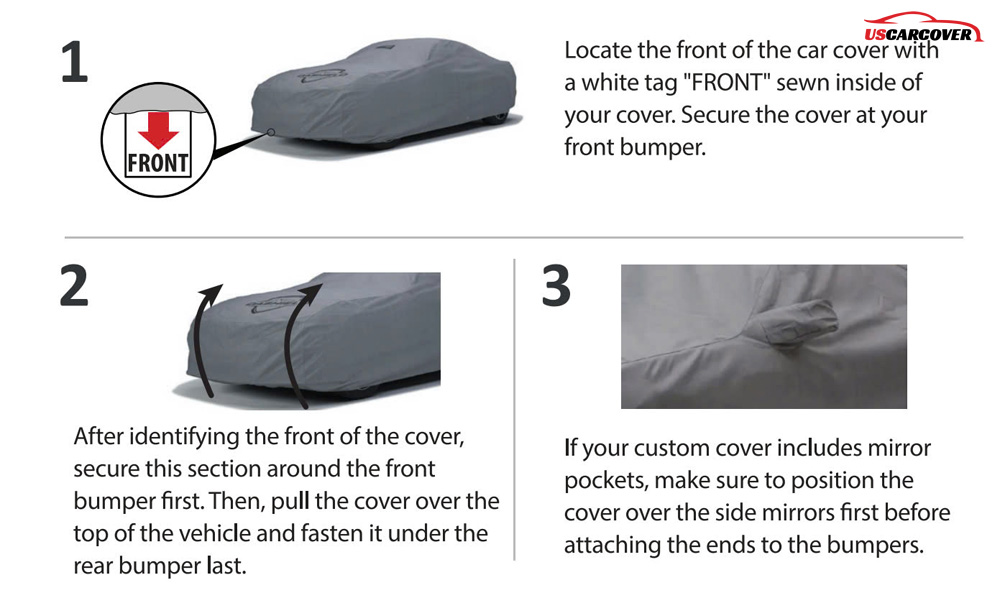 USCARCOVER

1

FRONT

Locate the front of the car cover with a white tag "FRONT" sewn inside of your cover. Secure the cover at your front bumper.

2

After identifying the front of the cover, secure this section around the front bumper first. Then, pull the cover over the top of the vehicle and fasten it under the rear bumper last.

3

If your custom cover includes mirror pockets, make sure to position the cover over the side mirrors first before attaching the ends to the bumpers.